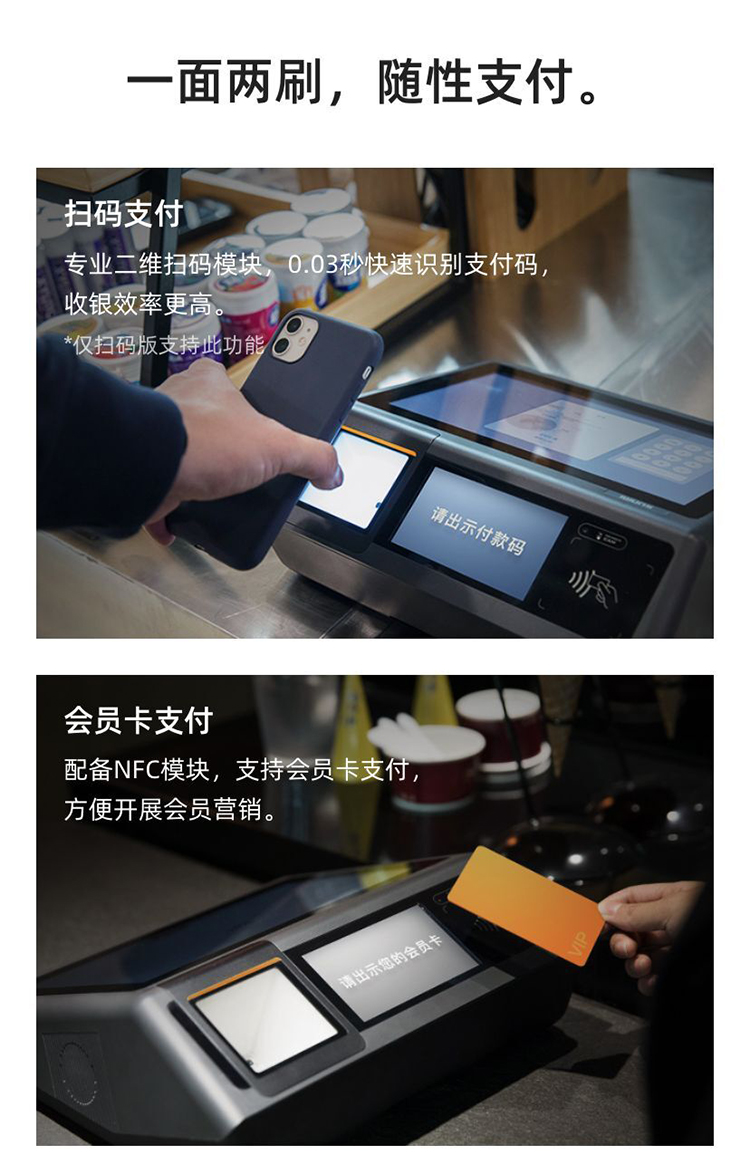 一面两刷，随性支付。

扫码支付
专业二维扫码模块，0.03秒快速识别支付码，收银效率更高。
*仅扫码版支持此功能

请出示付款码

会员卡支付
配备NFC模块，支持会员卡支付，方便开展会员营销。

请出示您的会员卡

VIP