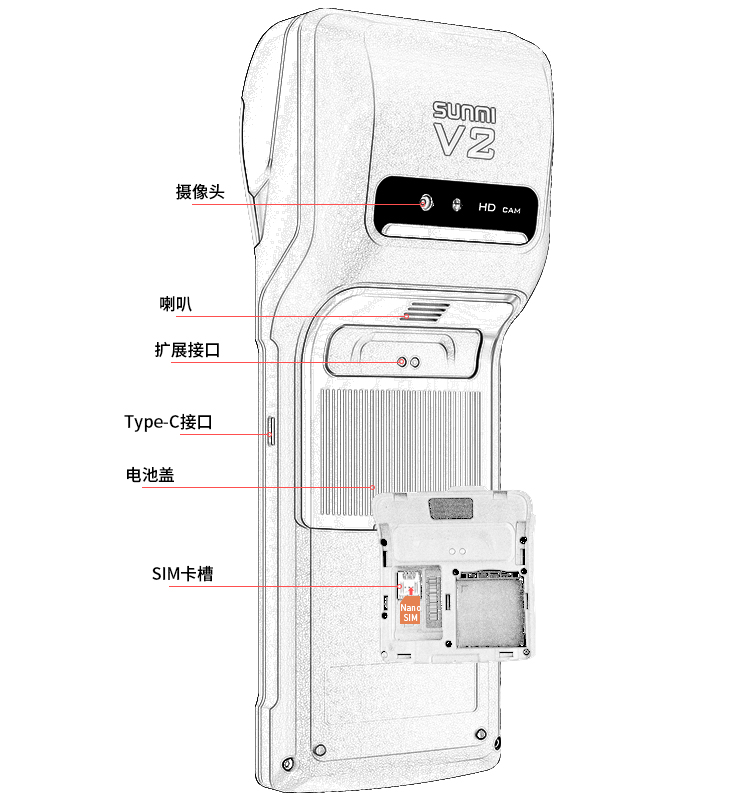 SUNMI
V2

摄像头

HD CAM

喇叭

扩展接口

Type-C接口

电池盖

SIM卡槽

Nano
SIM